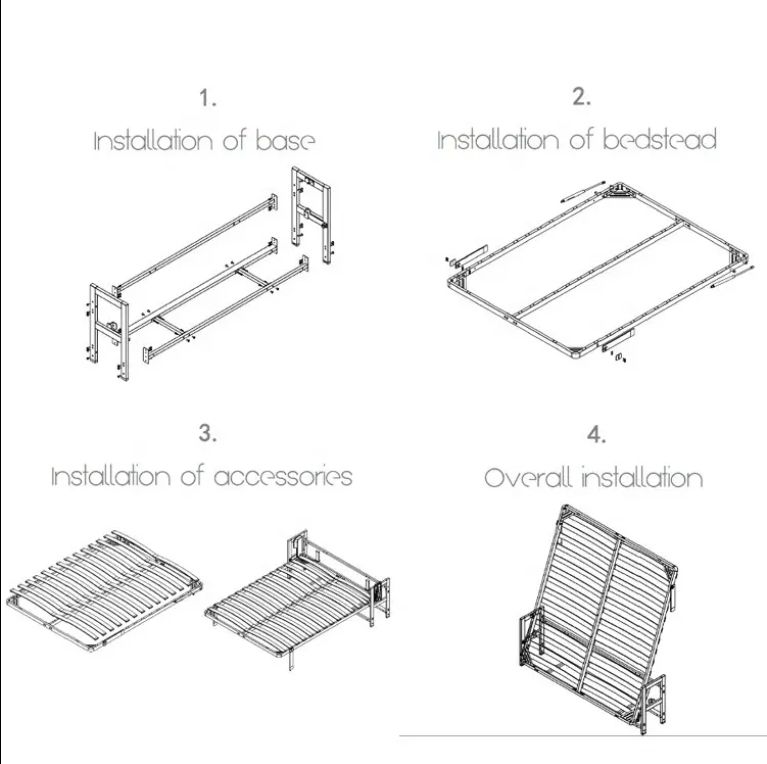 1.
Installation of base

2.
Installation of bedstead

3.
Installation of accessories

4.
Overall installation